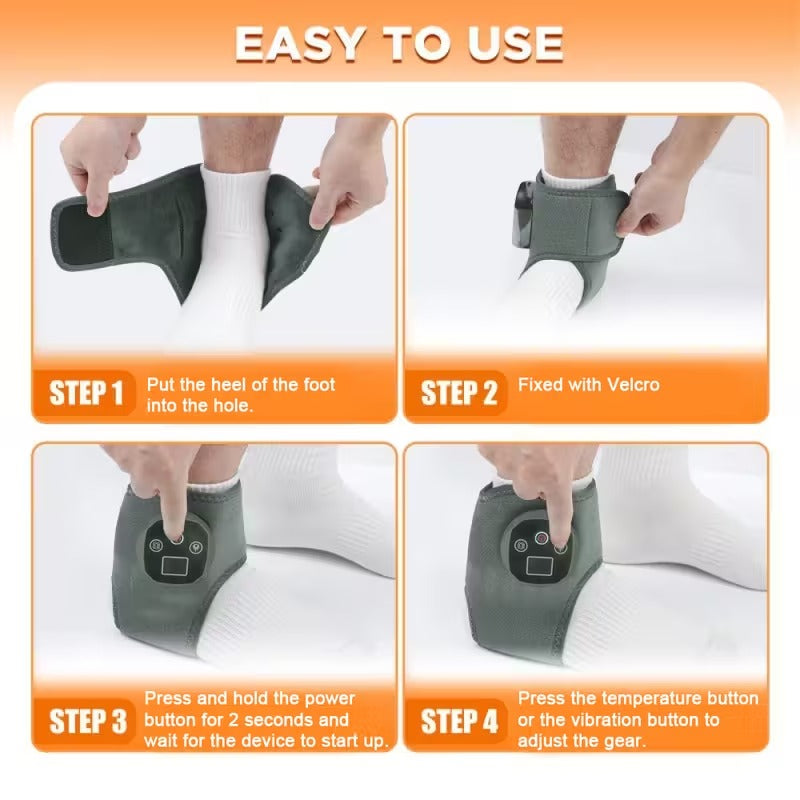 EASY TO USE

STEP 1 Put the heel of the foot into the hole.

STEP 2 Fixed with Velcro

STEP 3 Press and hold the power button for 2 seconds and wait for the device to start up.

STEP 4 Press the temperature button or the vibration button to adjust the gear.