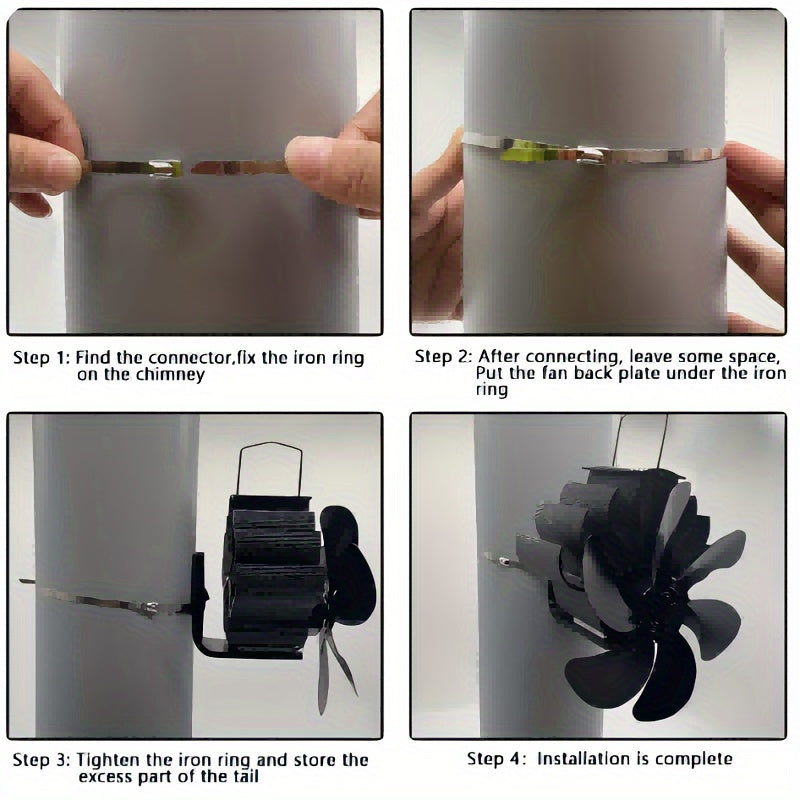 Step 1: Find the connector,fix the iron ring on the chimney

Step 2: After connecting, leave some space, Put the fan back plate under the iron ring

Step 3: Tighten the iron ring and store the excess part of the tail

Step 4: Installation is complete