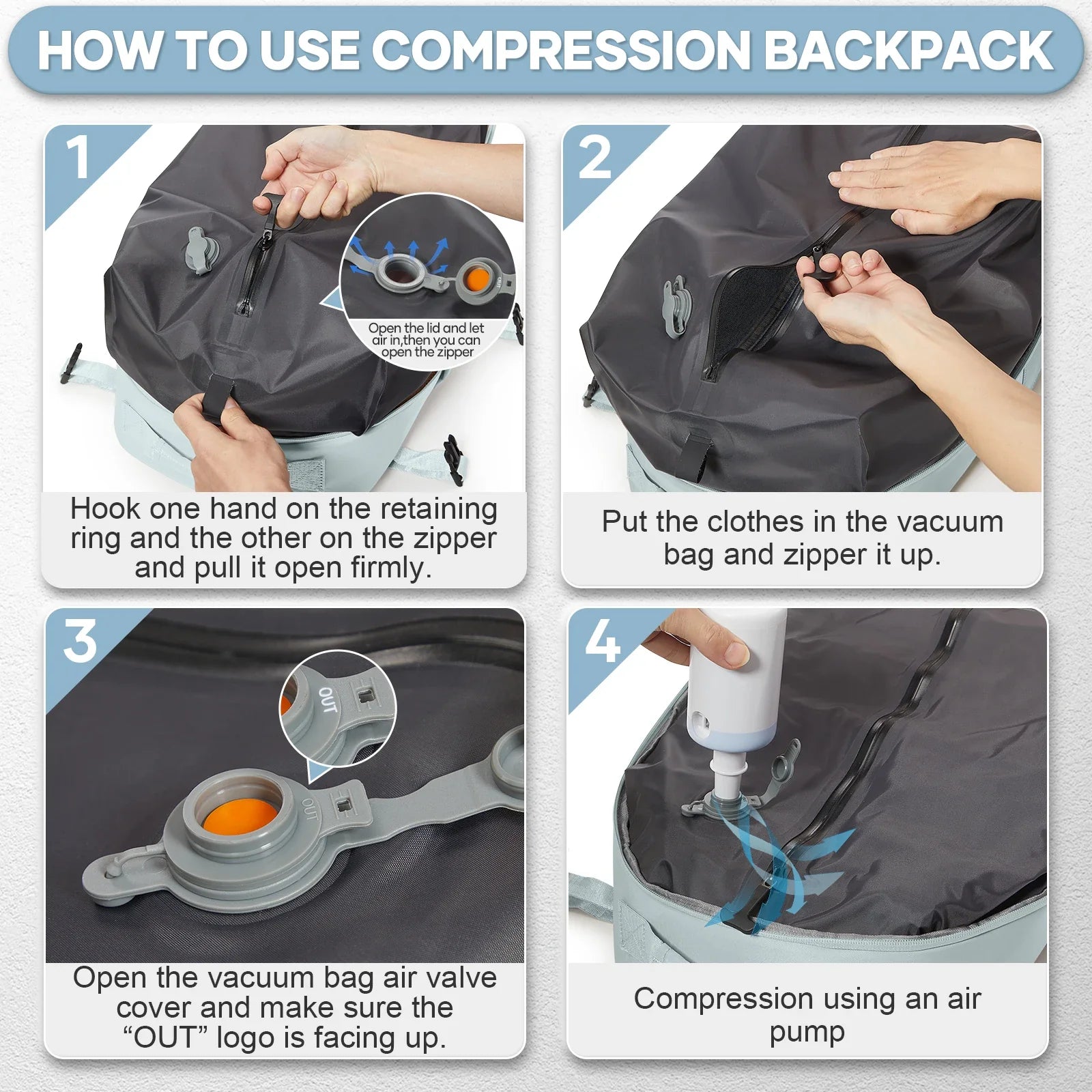 HOW TO USE COMPRESSION BACKPACK

1

Open the lid and let air in,then you can open the zipper

Hook one hand on the retaining ring and the other on the zipper and pull it open firmly.

2

Put the clothes in the vacuum bag and zipper it up.

3

OUT

OUT

Open the vacuum bag air valve cover and make sure the "OUT" logo is facing up.

4

Compression using an air pump