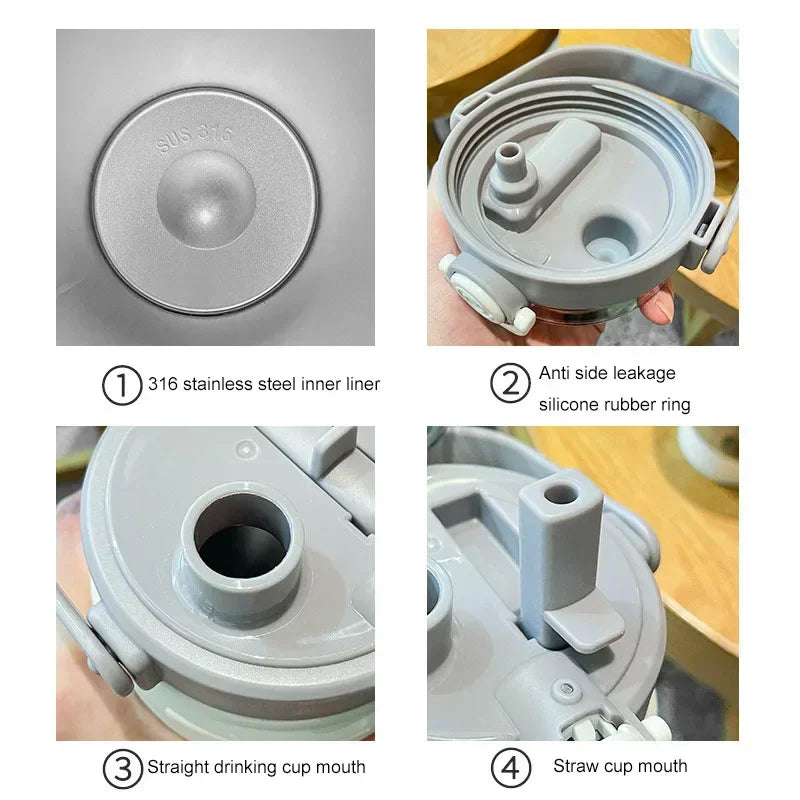 SUS 316

① 316 stainless steel inner liner

② Anti side leakage silicone rubber ring

③ Straight drinking cup mouth

④ Straw cup mouth