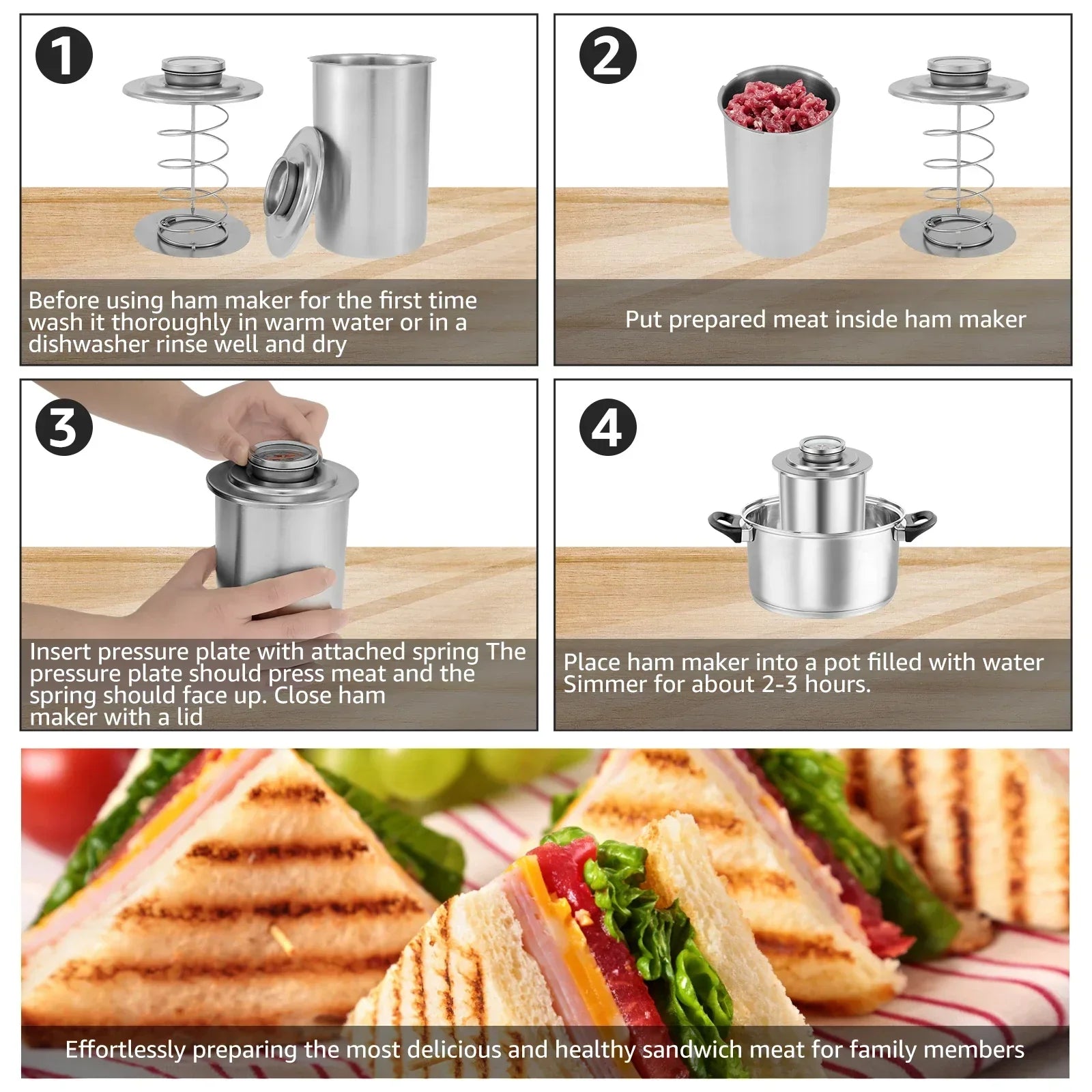 1

Before using ham maker for the first time wash it thoroughly in warm water or in a dishwasher rinse well and dry

2

Put prepared meat inside ham maker

3

Insert pressure plate with attached spring The pressure plate should press meat and the spring should face up. Close ham maker with a lid

4

Place ham maker into a pot filled with water Simmer for about 2-3 hours.

Effortlessly preparing the most delicious and healthy sandwich meat for family members