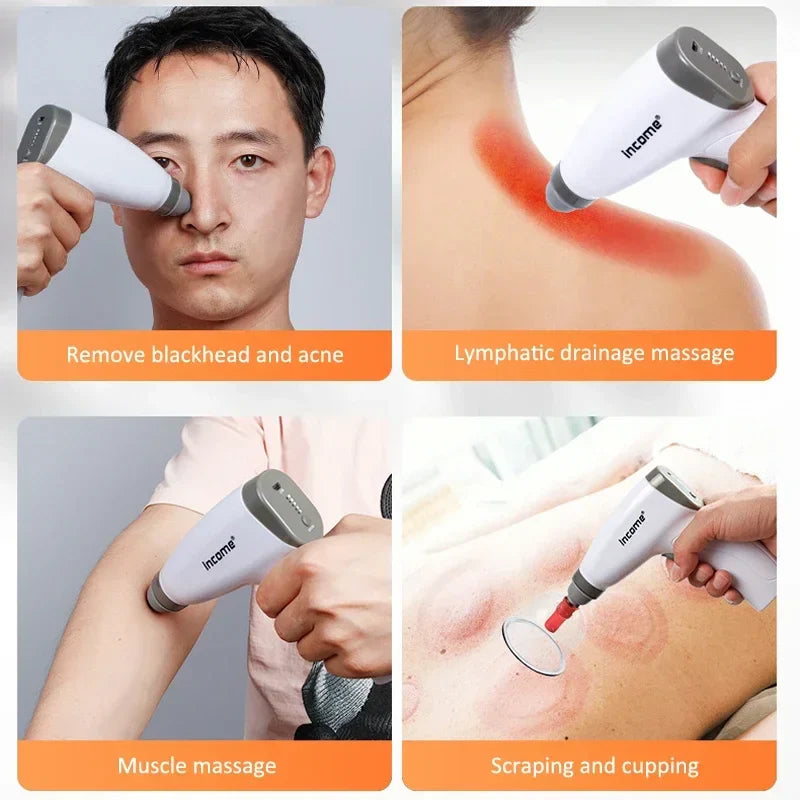 Remove blackhead and acne

Income®

Lymphatic drainage massage

Income®

Muscle massage

Income®

Scraping and cupping