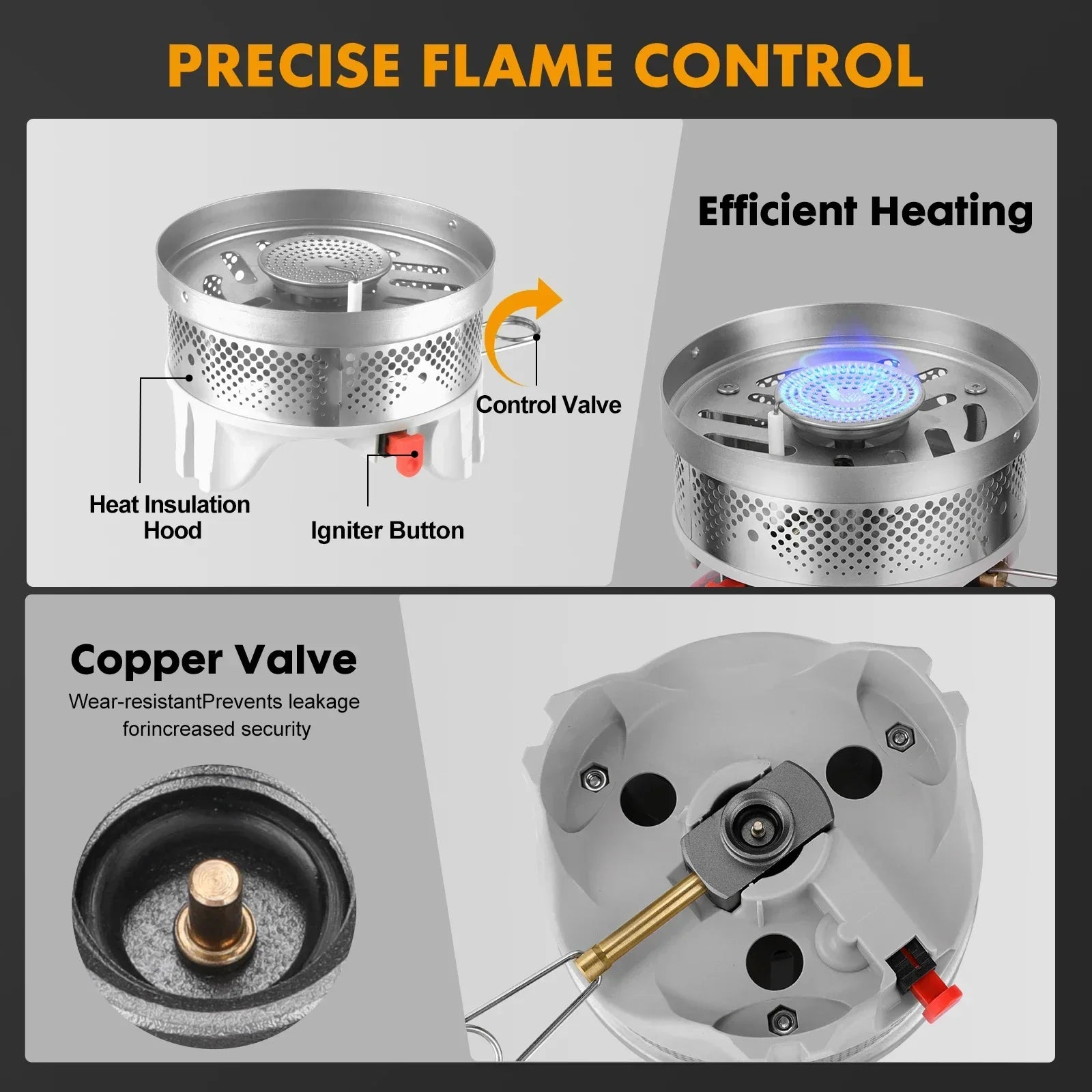 PRECISE FLAME CONTROL

Efficient Heating

Control Valve

Heat Insulation Hood

Igniter Button

Copper Valve

Wear-resistantPrevents leakage forincreased security