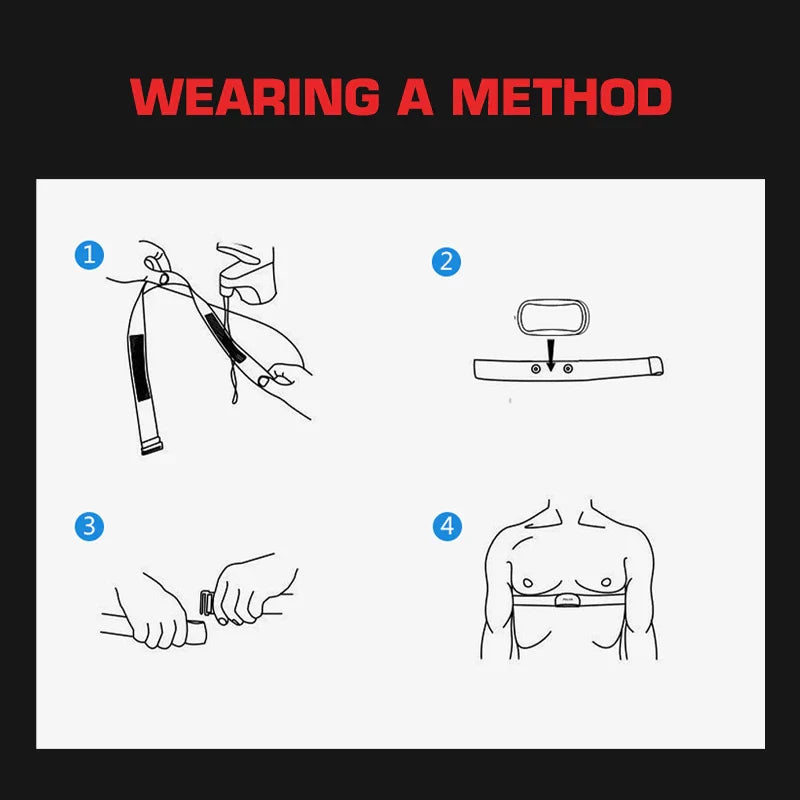 WEARING A METHOD

1

2

3

4