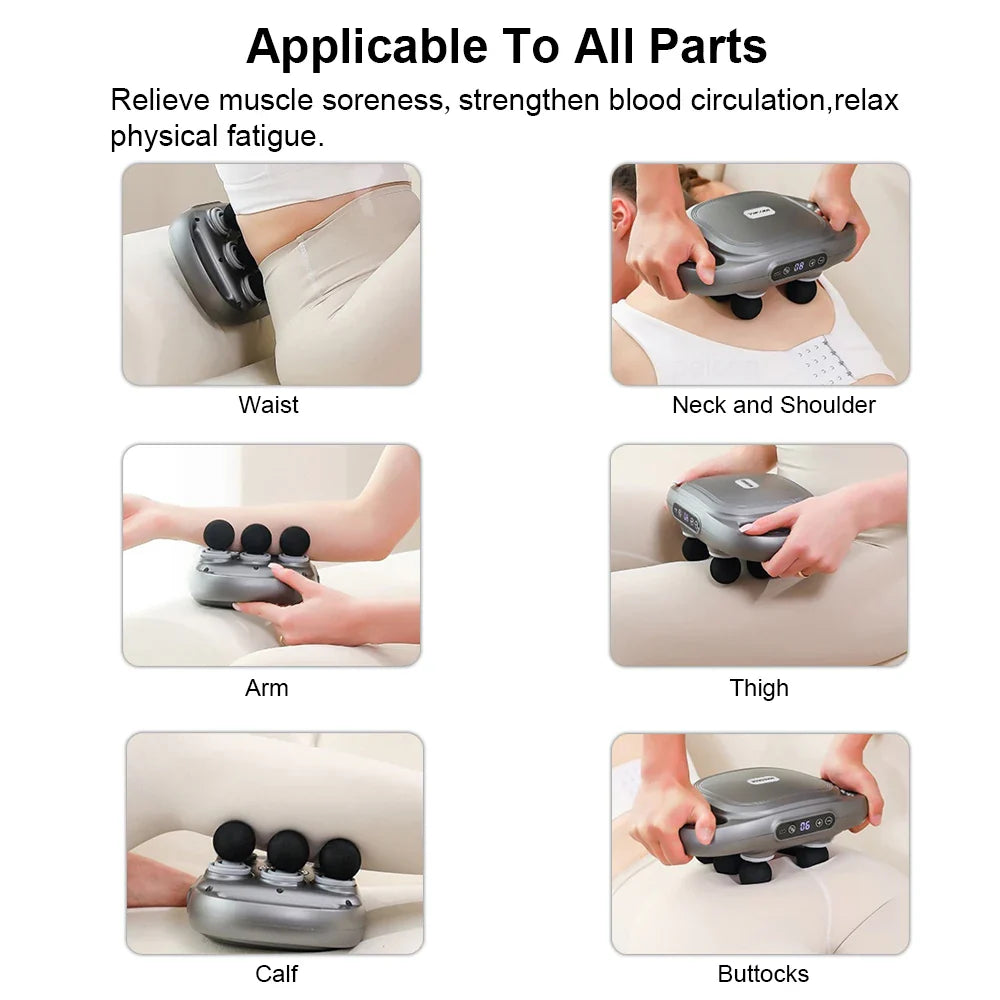 Applicable To All Parts

Relieve muscle soreness, strengthen blood circulation,relax physical fatigue.

Waist

Neck and Shoulder

Arm

Thigh

Calf

Buttocks