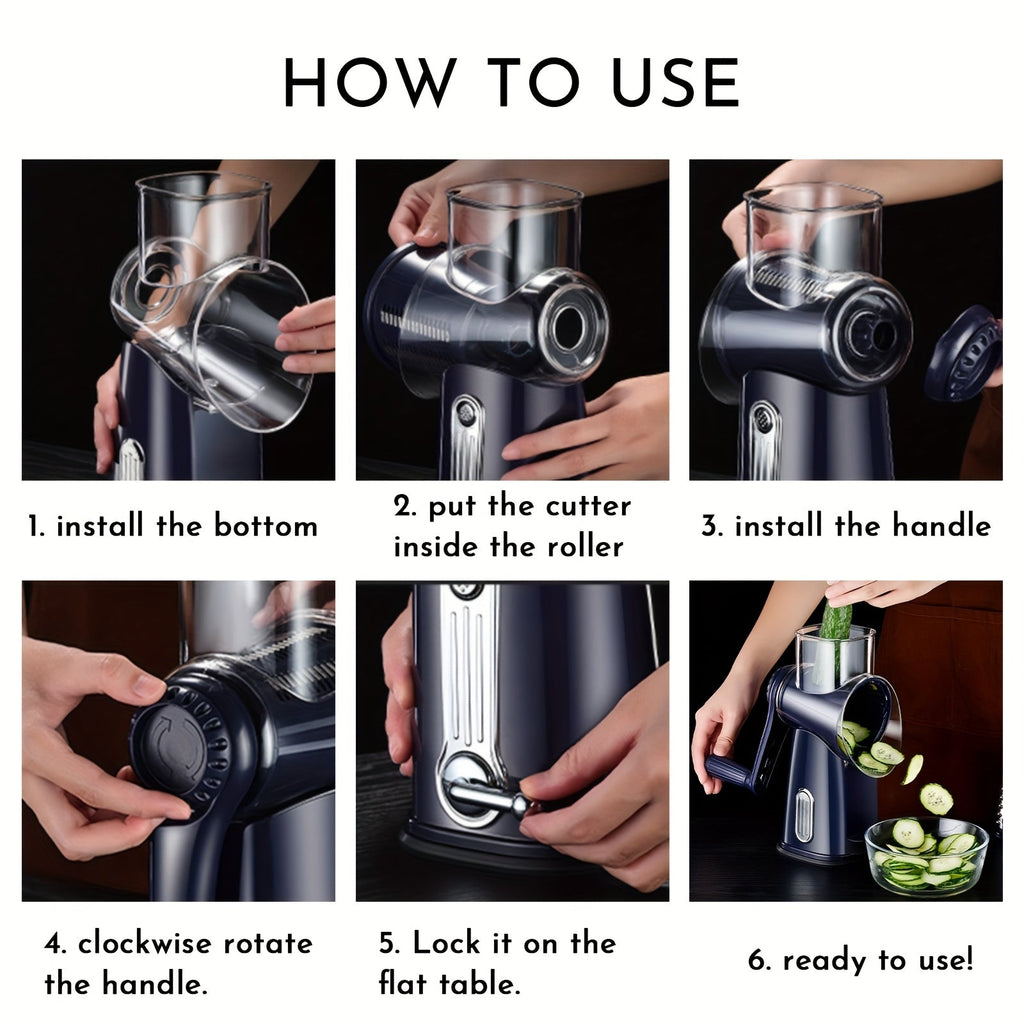 HOW TO USE

1. install the bottom

2. put the cutter inside the roller

3. install the handle

4. clockwise rotate the handle.

5. Lock it on the flat table.

6. ready to use!