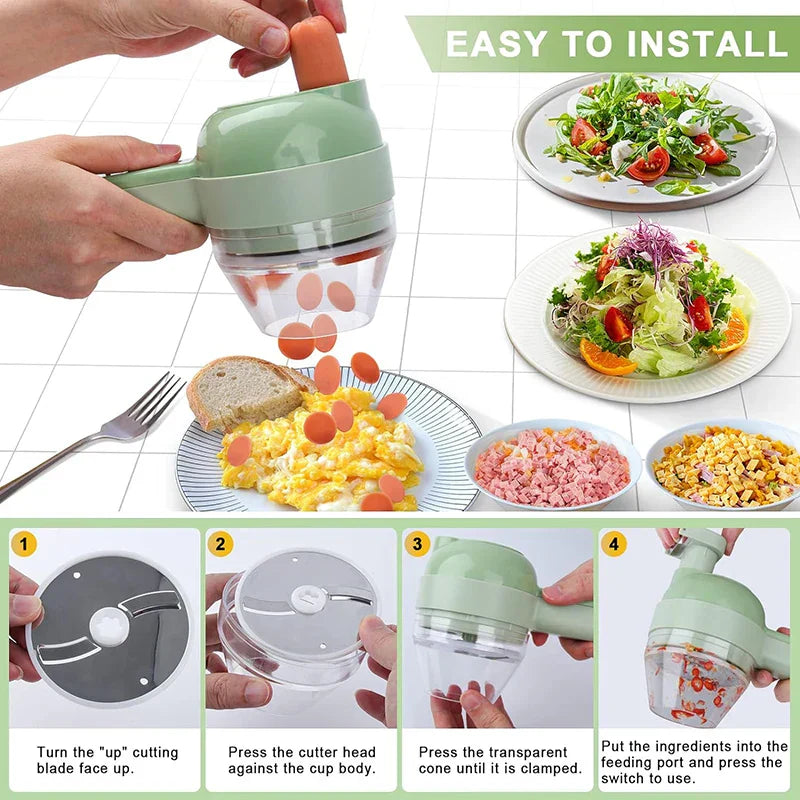 EASY TO INSTALL

1
Turn the "up" cutting blade face up.

2
Press the cutter head against the cup body.

3
Press the transparent cone until it is clamped.

4
Put the ingredients into the feeding port and press the switch to use.