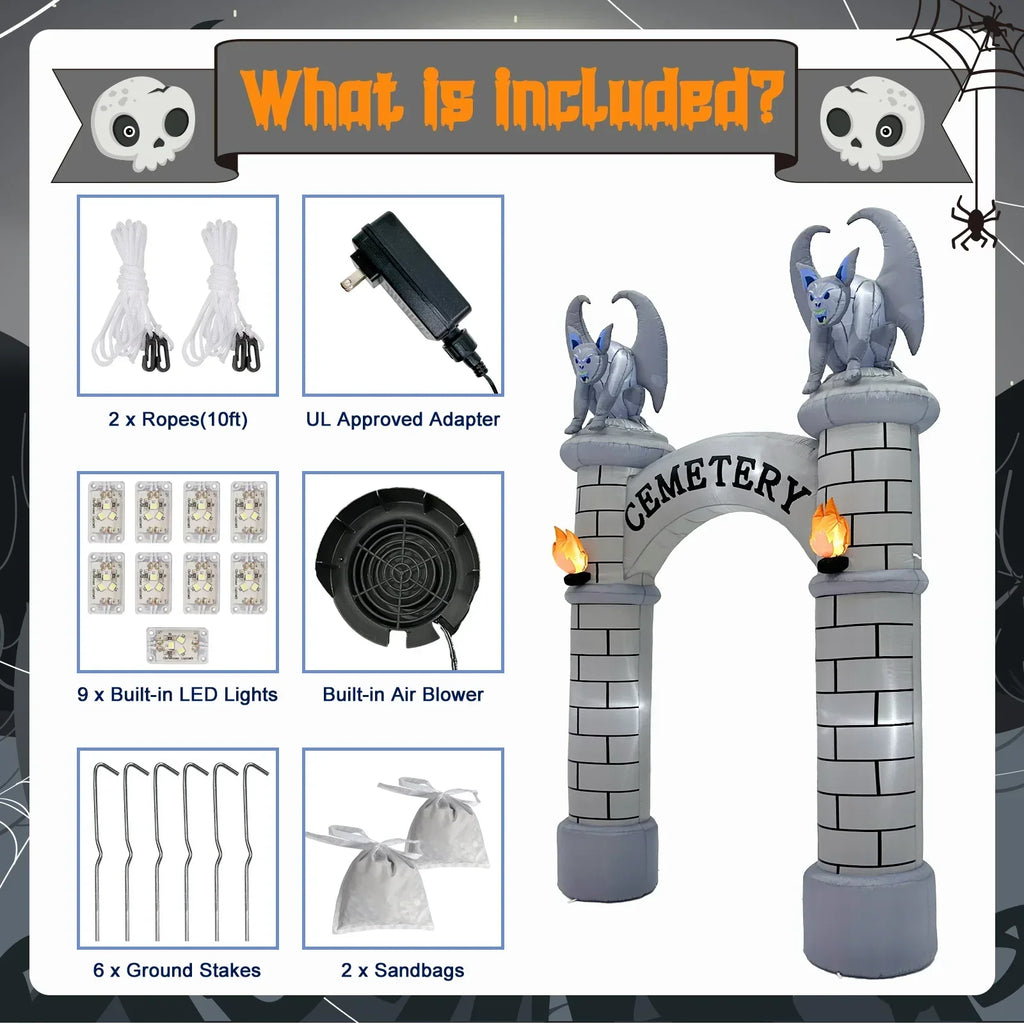 What is included?

2 x Ropes(10ft)

UL Approved Adapter

9 x Built-in LED Lights

Built-in Air Blower

6 x Ground Stakes

2 x Sandbags

CEMETERY