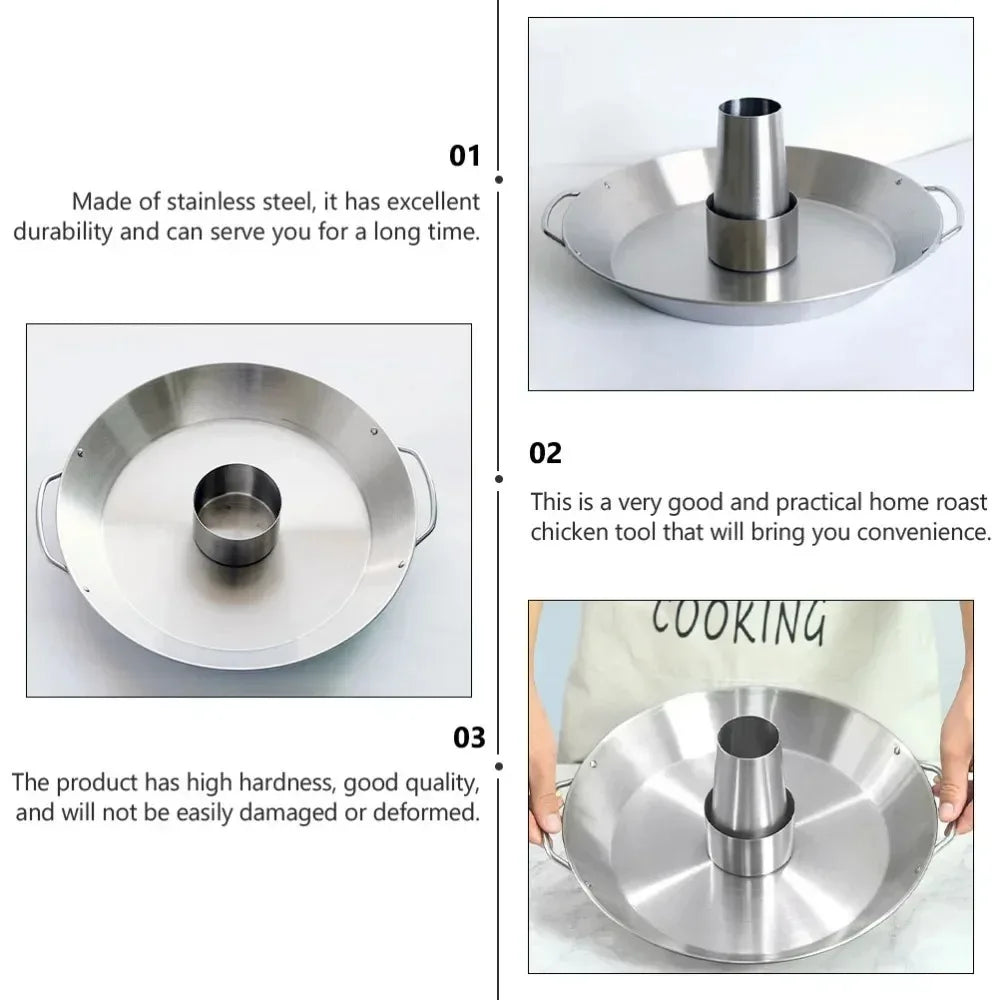 01

Made of stainless steel, it has excellent durability and can serve you for a long time.

02

This is a very good and practical home roast chicken tool that will bring you convenience.

COOKING

03

The product has high hardness, good quality, and will not be easily damaged or deformed.